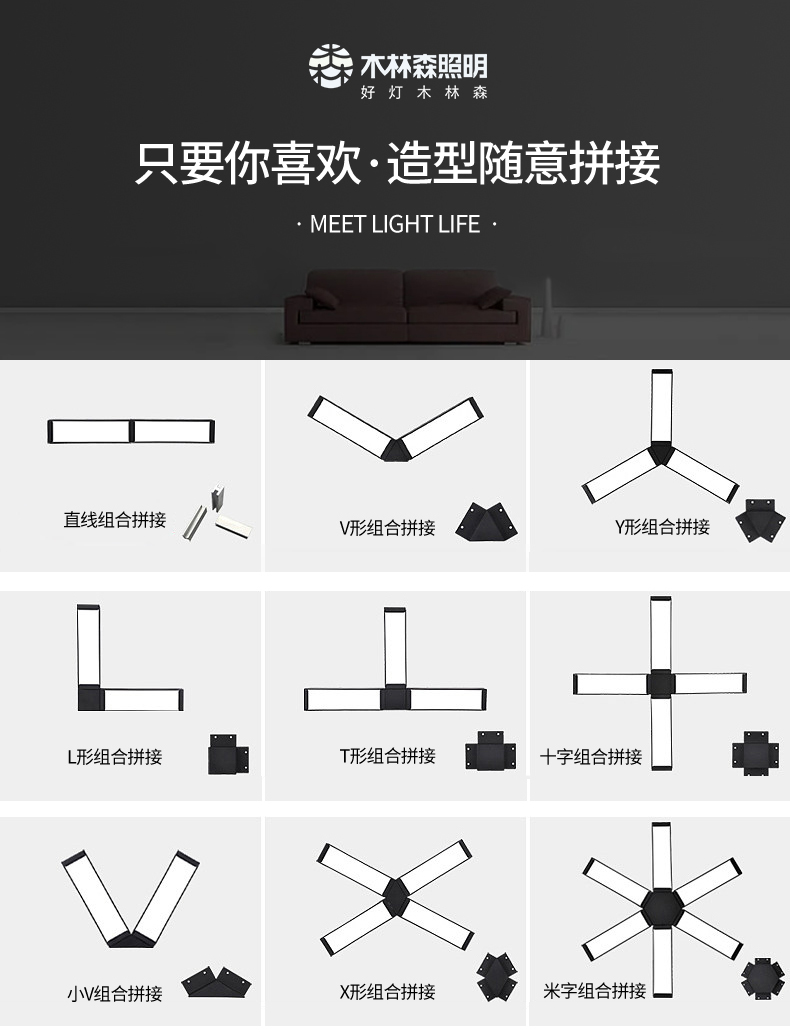 木林森照明
好灯木林森

只要你喜欢·造型随意拼接

· MEET LIGHT LIFE ·

直线组合拼接

V形组合拼接

Y形组合拼接

L形组合拼接

T形组合拼接

十字组合拼接

小V组合拼接

X形组合拼接

米字组合拼接