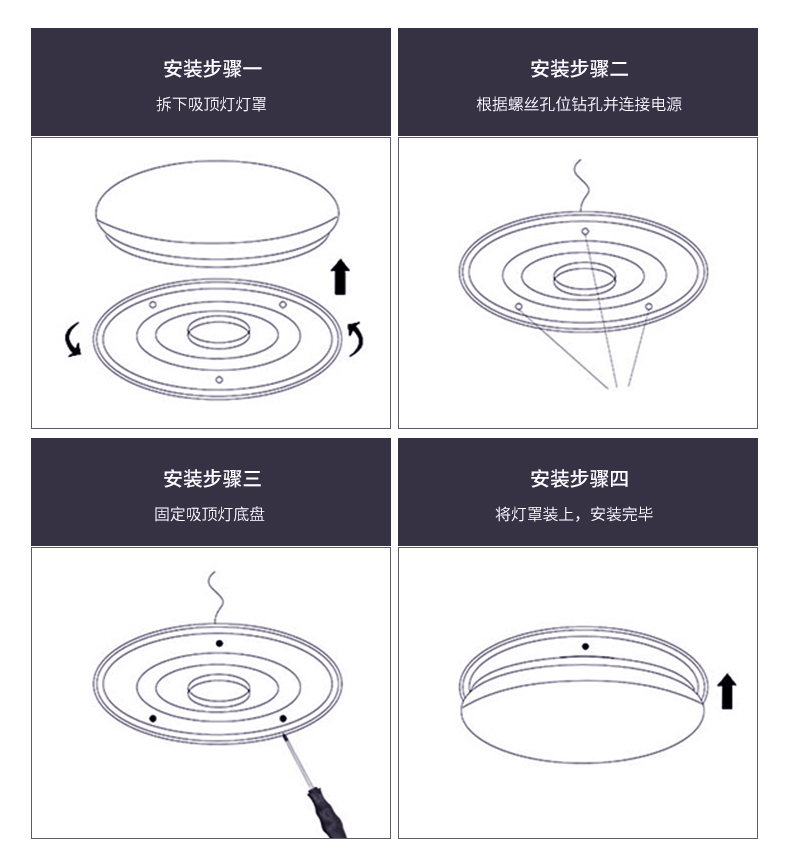 安装步骤一

拆下吸顶灯灯罩

安装步骤二

根据螺丝孔位钻孔并连接电源

安装步骤三

固定吸顶灯底盘

安装步骤四

将灯罩装上，安装完毕