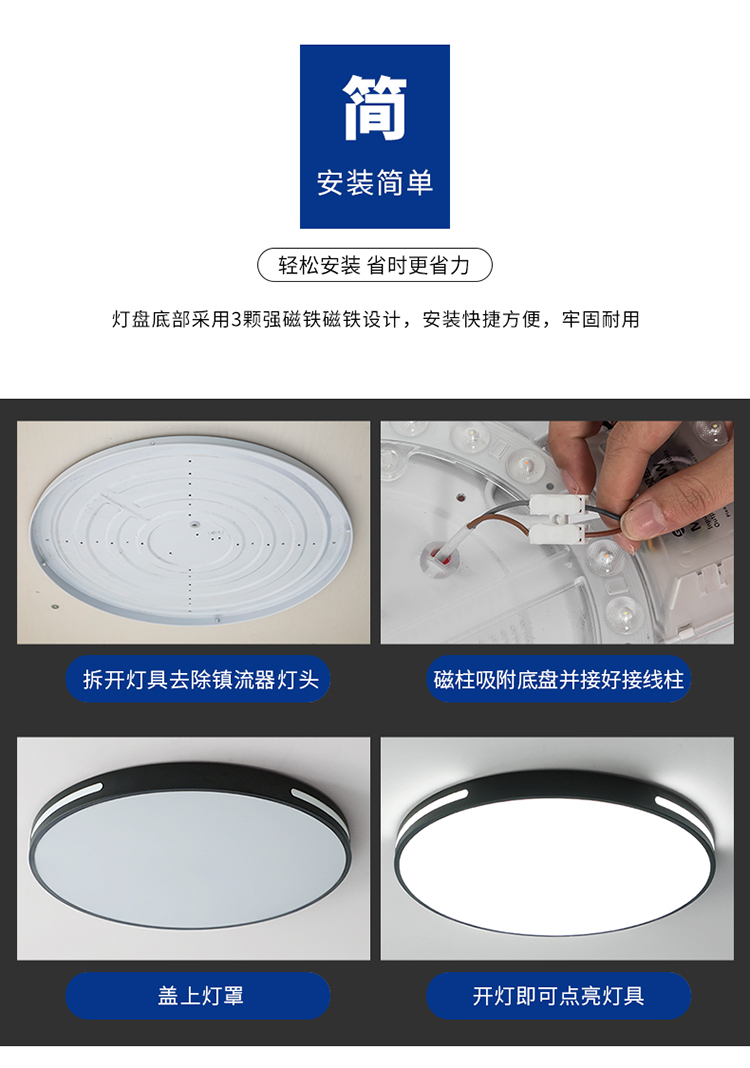 简

安装简单

轻松安装 省时更省力

灯盘底部采用3颗强磁铁磁铁设计，安装快捷方便，牢固耐用

拆开灯具去除镇流器灯头

磁柱吸附底盘并接好接线柱

盖上灯罩

开灯即可点亮灯具