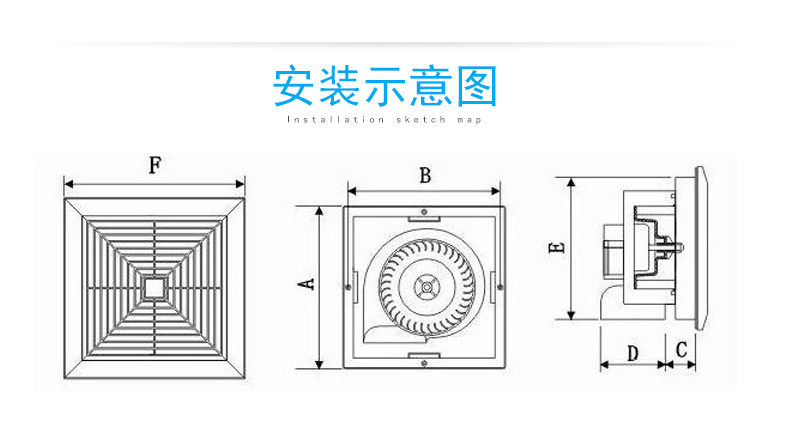 安装示意图
Installation sketch map

F

B

A

E

D

C